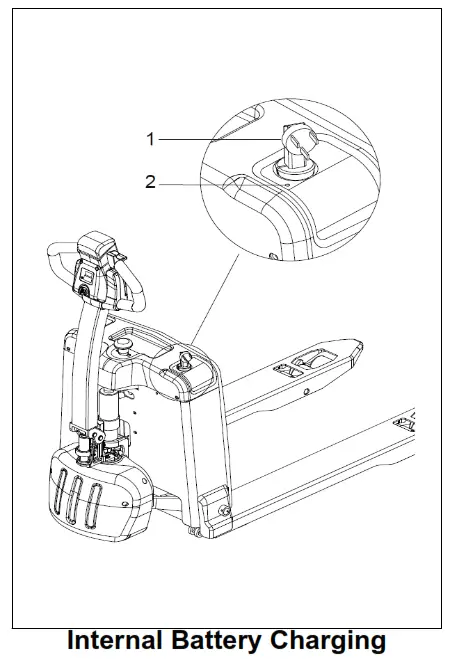 1

2

Internal Battery Charging