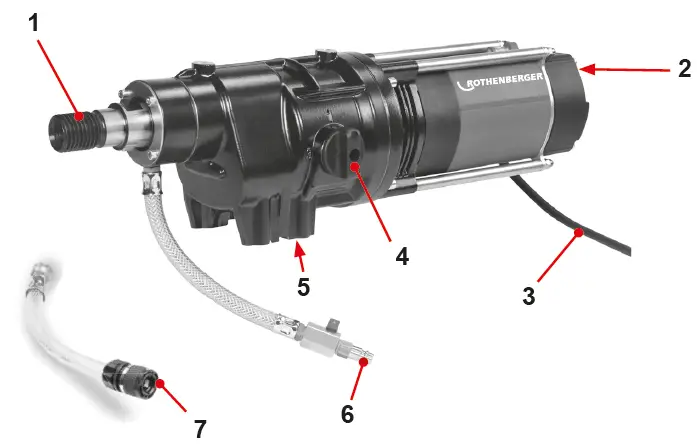 1

2

ROTHENBERGER

4

5

3

6

7