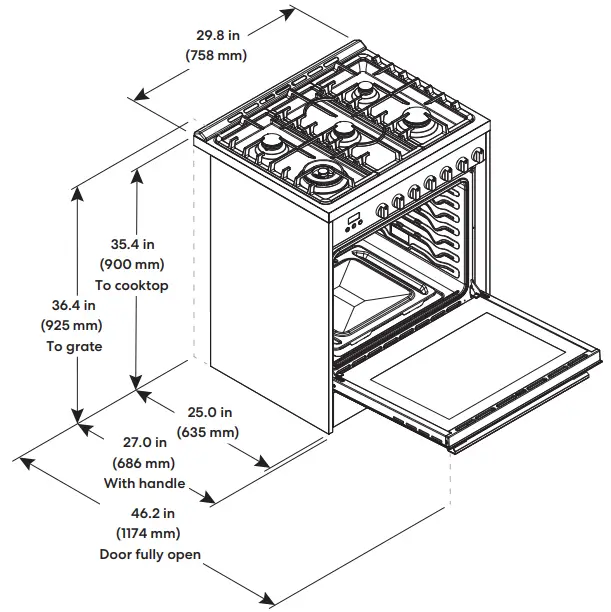 29.8 in
(758 mm)

35.4 in
(900 mm)
To cooktop

36.4 in
(925 mm)
To grate

25.0 in
(635 mm)

27.0 in
(686 mm)
With handle

46.2 in
(1174 mm)
Door fully open