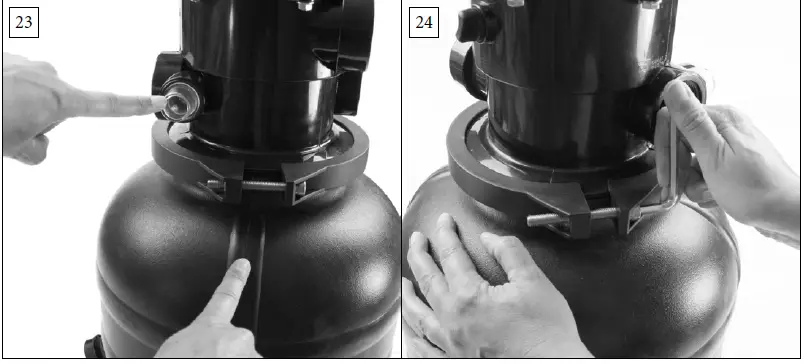 23

24