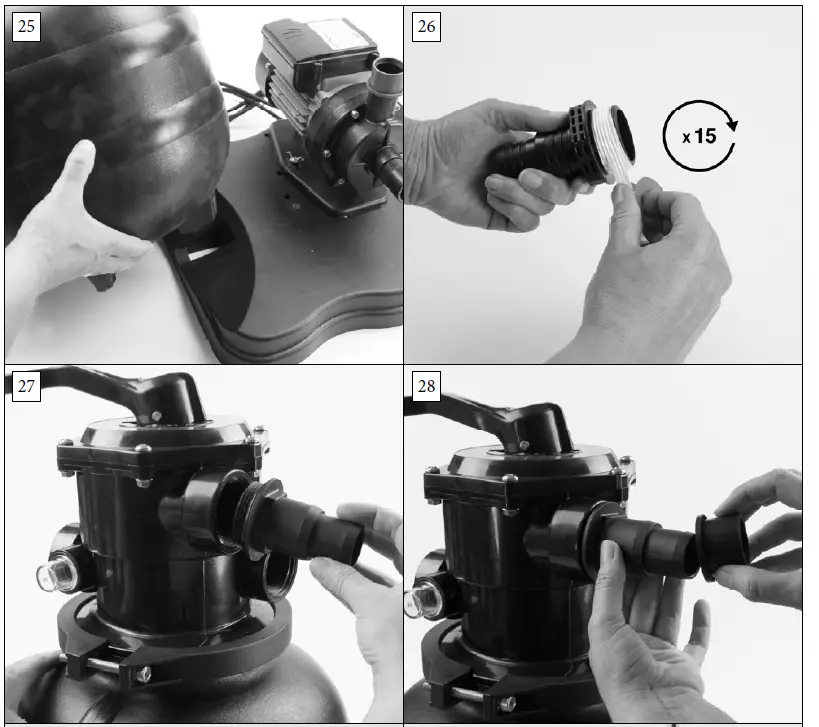 25

26

x 15

27

28