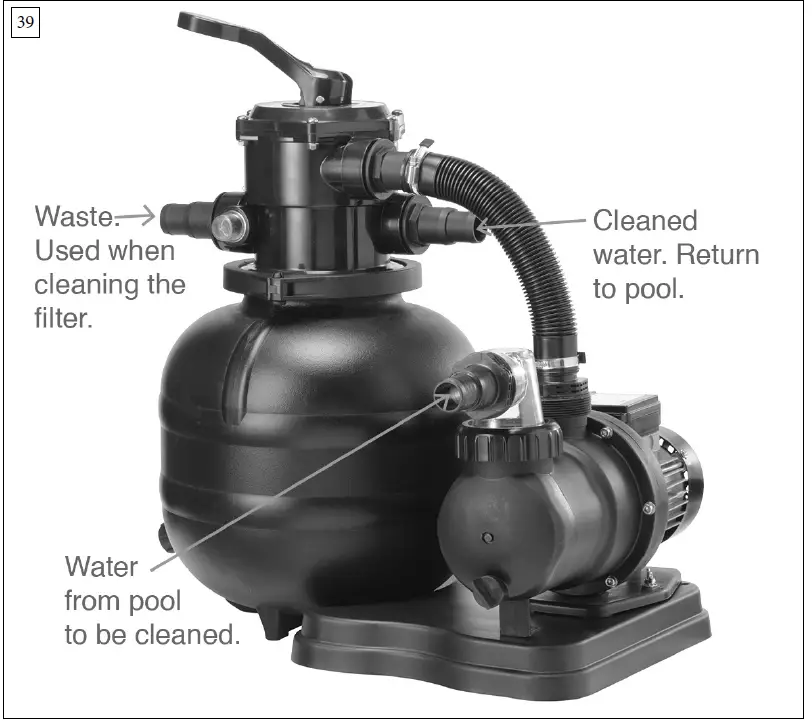 39

Waste. Used when cleaning the filter.

Cleaned water. Return to pool.

Water from pool to be cleaned.