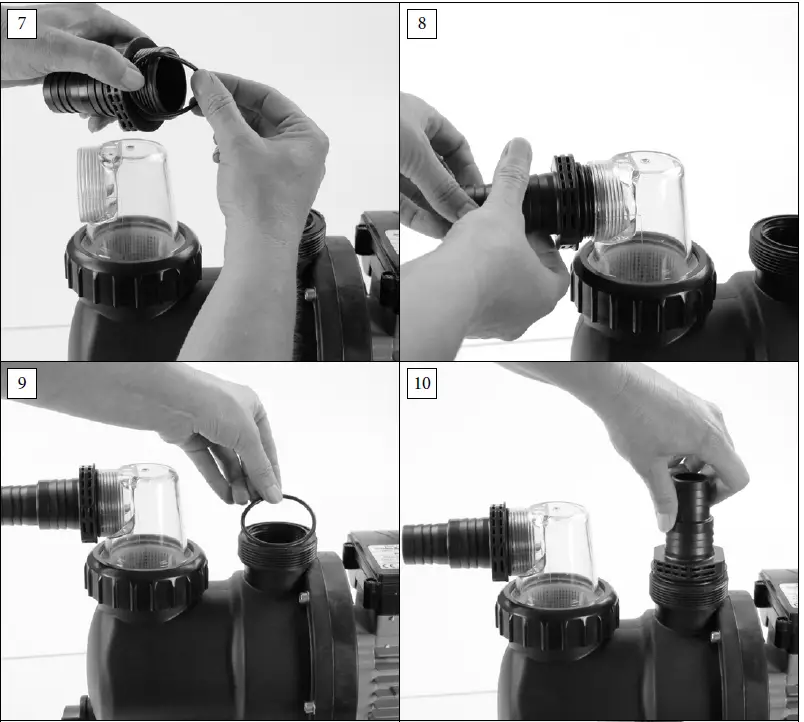 7

8

9

10