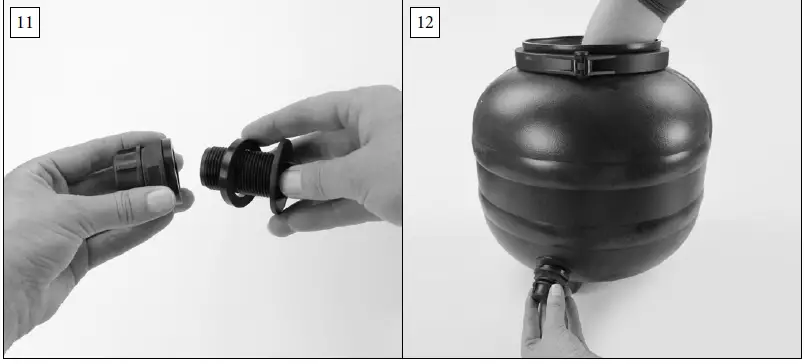 11

12