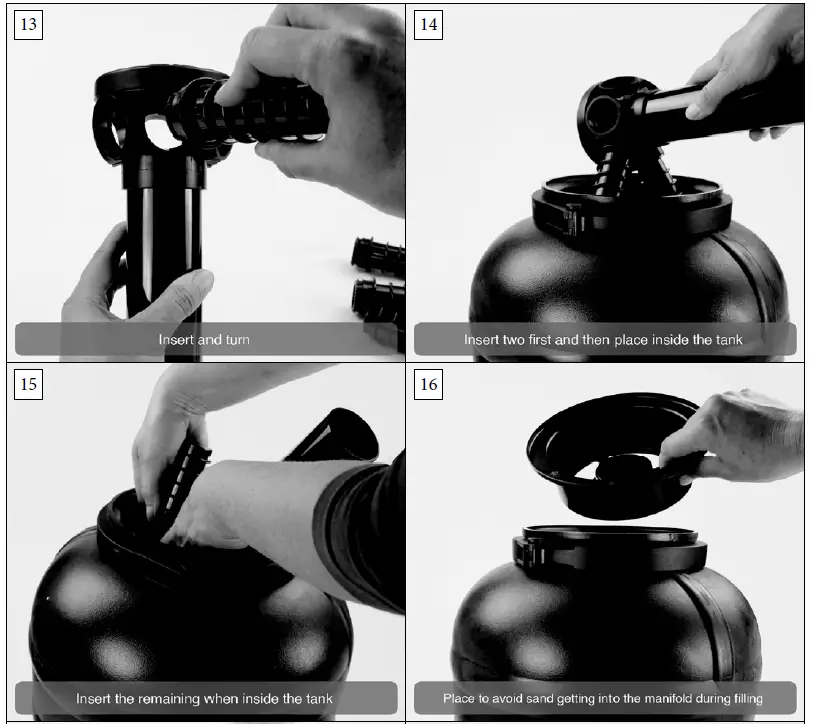 13

Insert and turn

14

Insert two first and then place inside the tank

15

Insert the remaining when inside the tank

16

Place to avoid sand getting into the manifold during filling