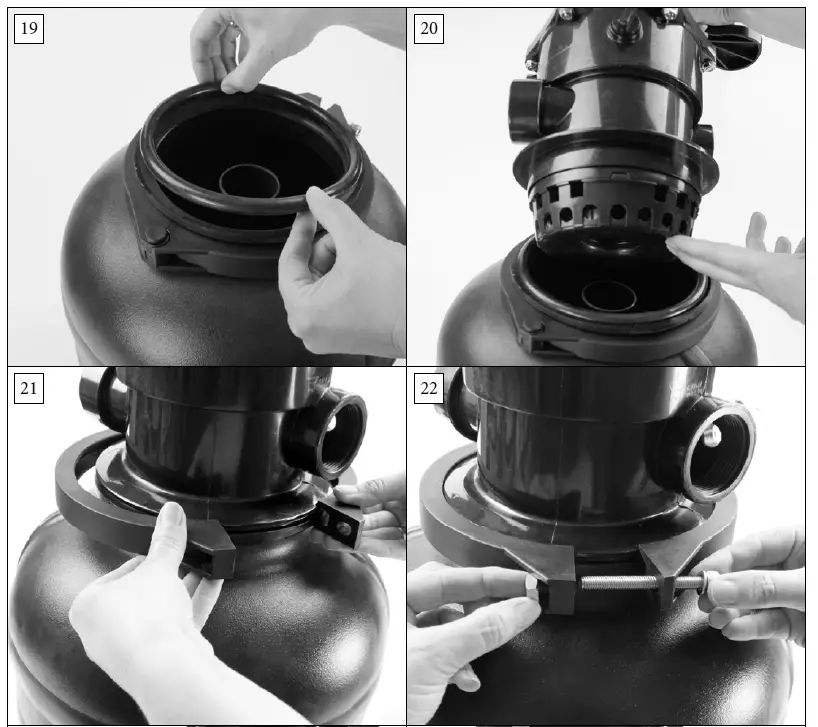 19

20

21

22