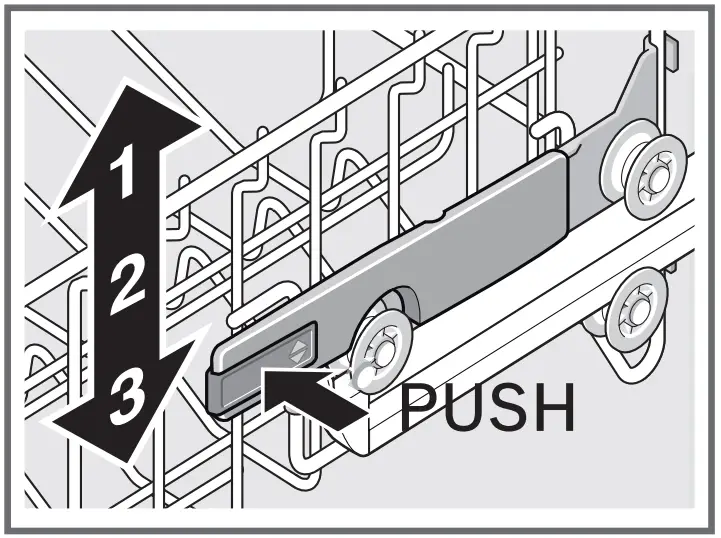 1
2
3
PUSH