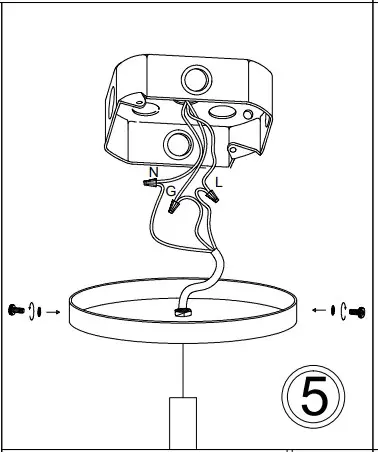 N
G
L
5