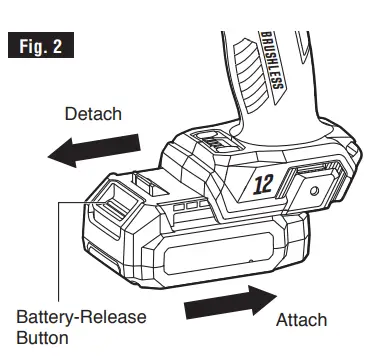 Fig. 2

BRUSHLESS

Detach

12

Battery-Release Button

Attach