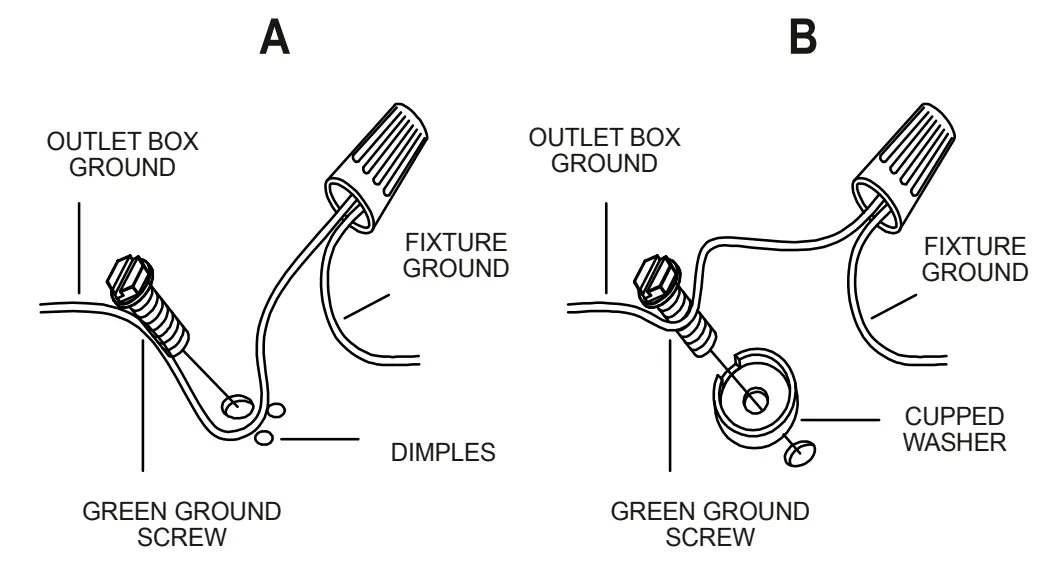 A

OUTLET BOX GROUND

FIXTURE GROUND

DIMPLES

GREEN GROUND SCREW

B

OUTLET BOX GROUND

FIXTURE GROUND

CUPPED WASHER

GREEN GROUND SCREW