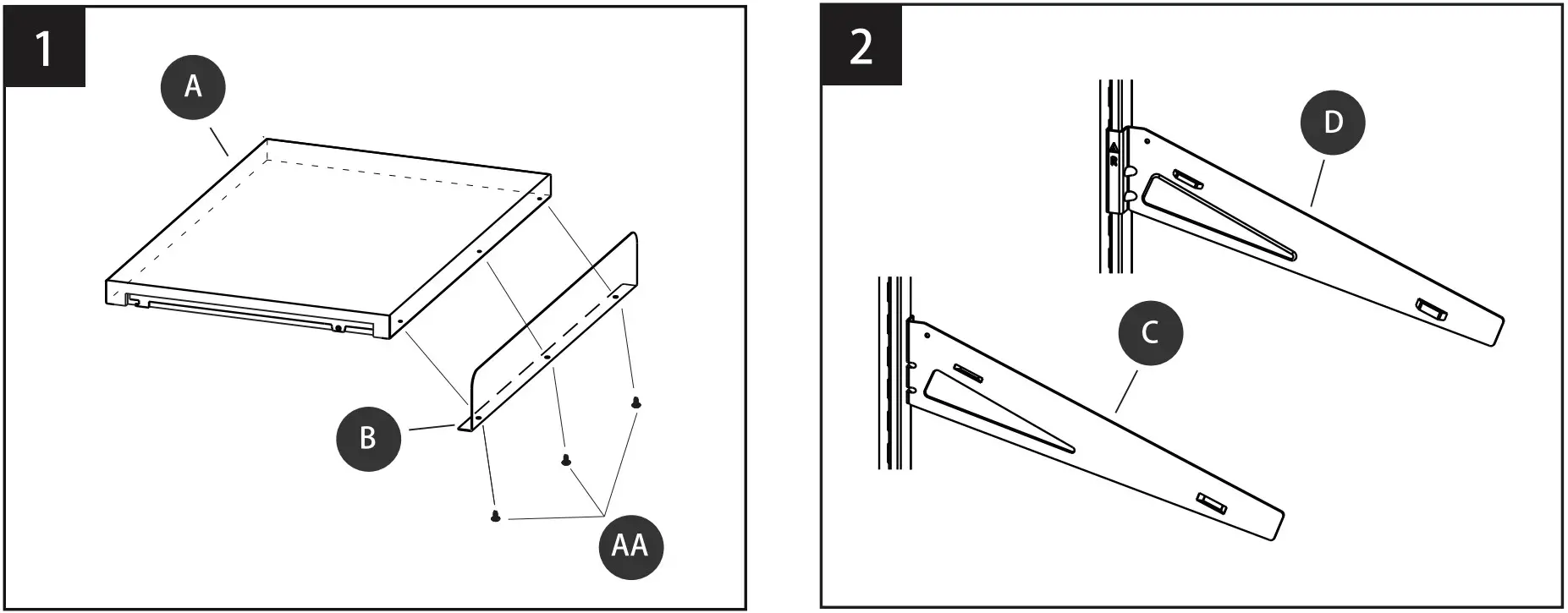 1

A

B

AA

2

D

C