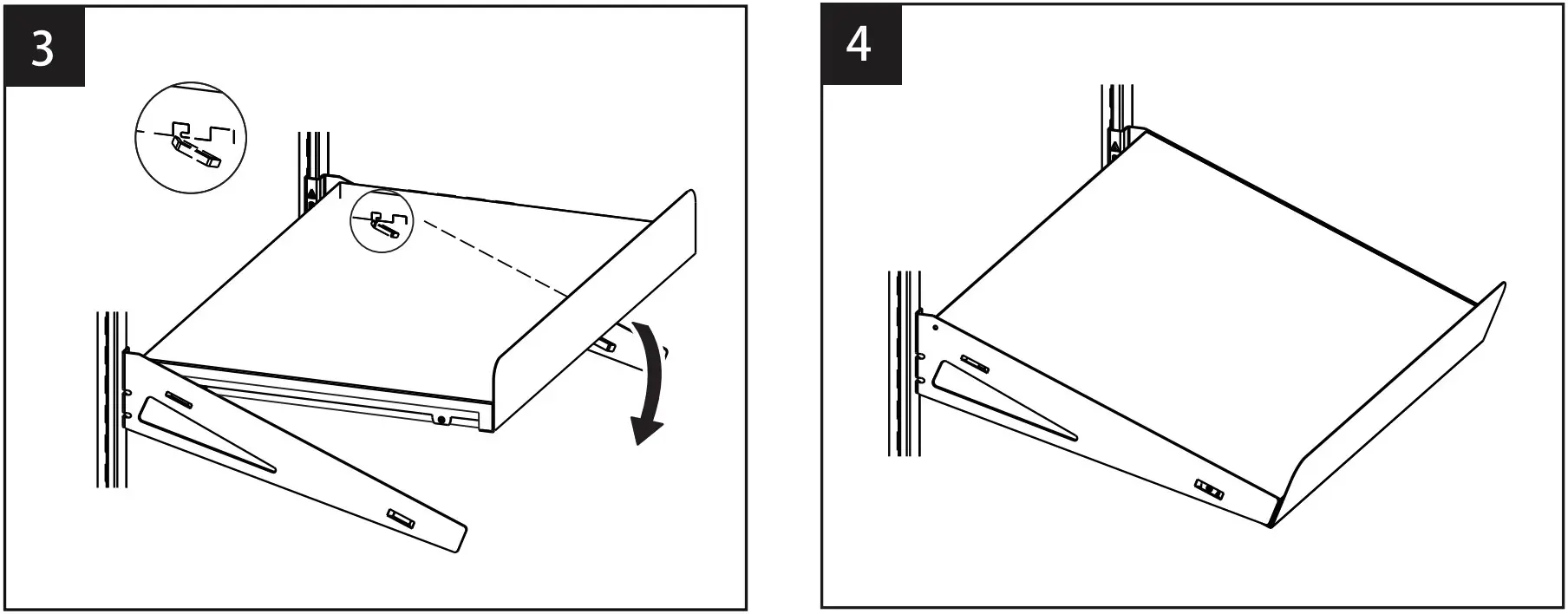 3

4