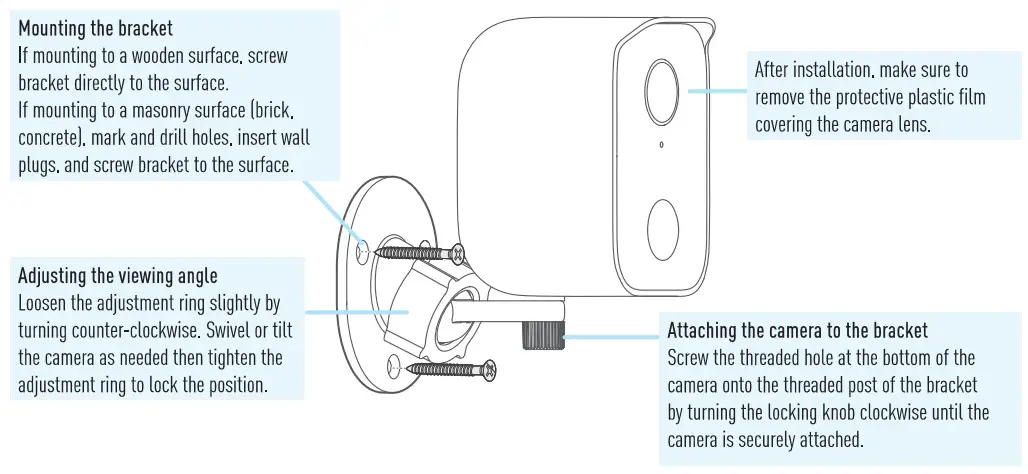 Mounting the bracket
If mounting to a wooden surface, screw bracket directly to the surface.
If mounting to a masonry surface (brick, concrete), mark and drill holes, insert wall plugs, and screw bracket to the surface.

After installation, make sure to remove the protective plastic film covering the camera lens.

Adjusting the viewing angle
Loosen the adjustment ring slightly by turning counter-clockwise. Swivel or tilt the camera as needed then tighten the adjustment ring to lock the position.

Attaching the camera to the bracket
Screw the threaded hole at the bottom of the camera onto the threaded post of the bracket by turning the locking knob clockwise until the camera is securely attached.