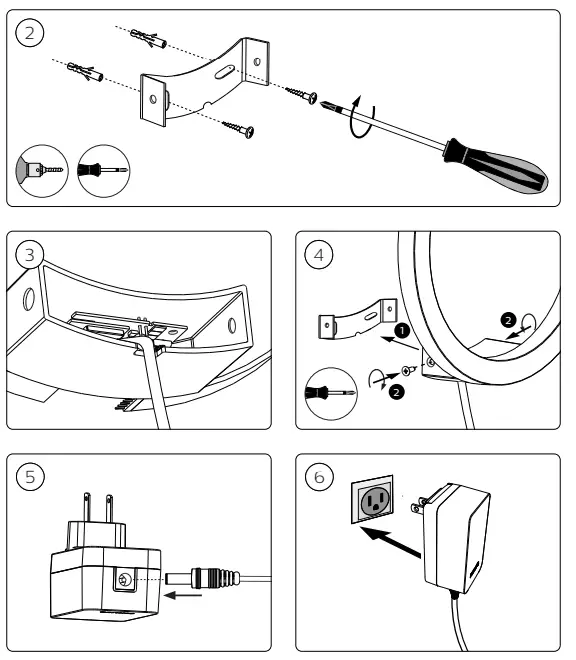 2

3

4

1

2

2

5

6