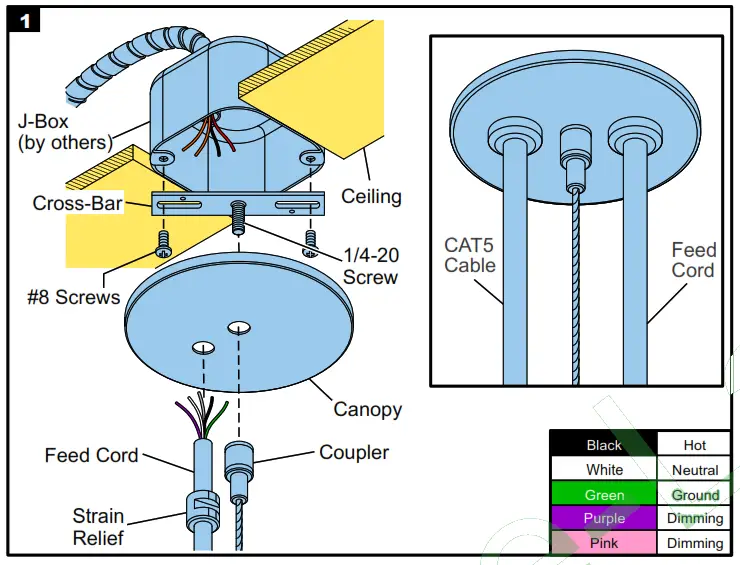 1

J-Box (by others)

Ceiling

Cross-Bar

1/4-20 Screw

#8 Screws

Canopy

Feed Cord

Coupler

Strain Relief

CAT5 Cable

Feed Cord

| Black | Hot |
|---|---|
| White | Neutral |
| Green | Ground |
| Purple | Dimming |
| Pink | Dimming |