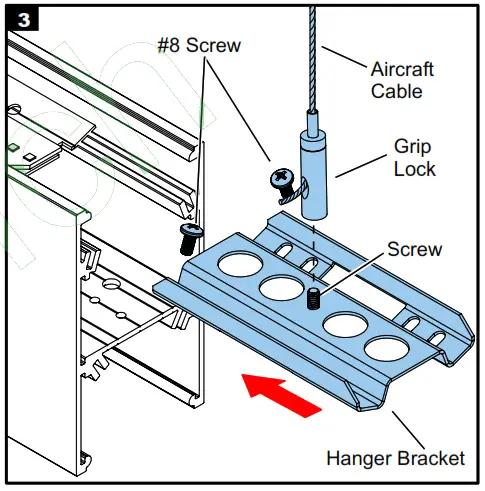 3

#8 Screw

Aircraft Cable

Grip Lock

Screw

Hanger Bracket