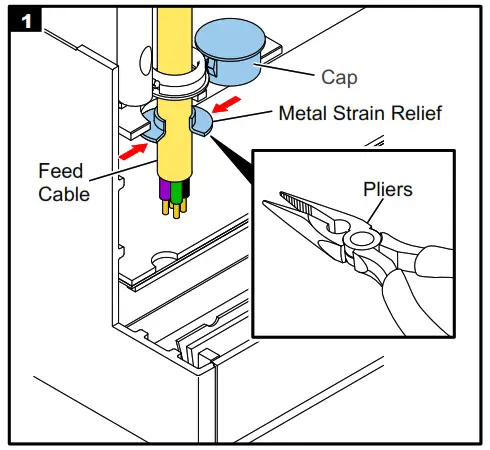 1

Cap

Metal Strain Relief

Feed Cable

Pliers