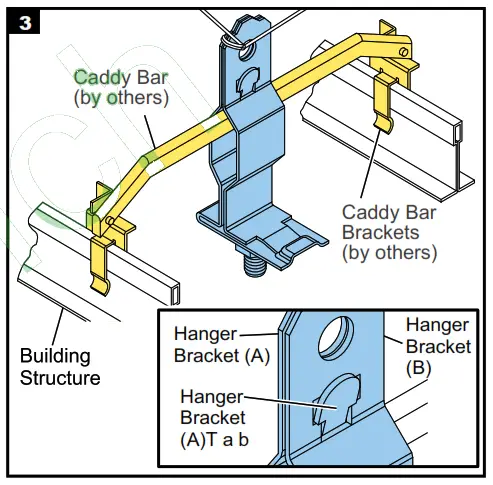 3

Caddy Bar
(by others)

Caddy Bar
Brackets
(by others)

Building
Structure

Hanger
Bracket (A)

Hanger
Bracket
(B)

Hanger
Bracket
(A)T a b