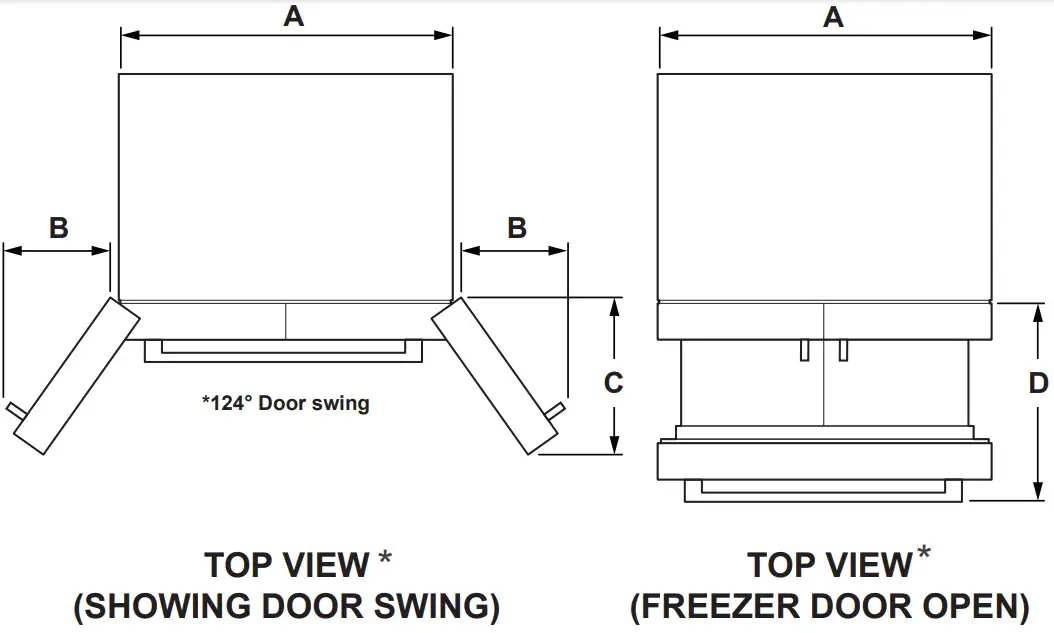 A

B

B

C

*124° Door swing

TOP VIEW *
(SHOWING DOOR SWING)

A

D

TOP VIEW *
(FREEZER DOOR OPEN)