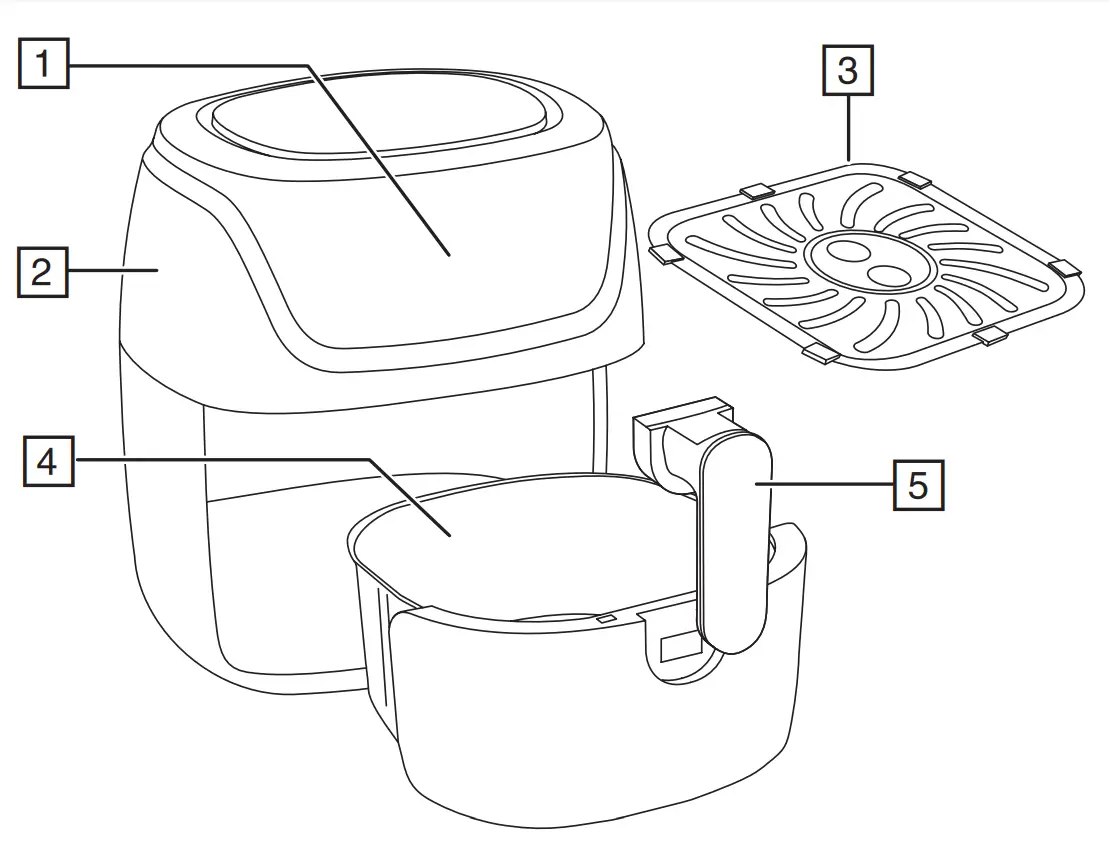 1
3
2
4
5