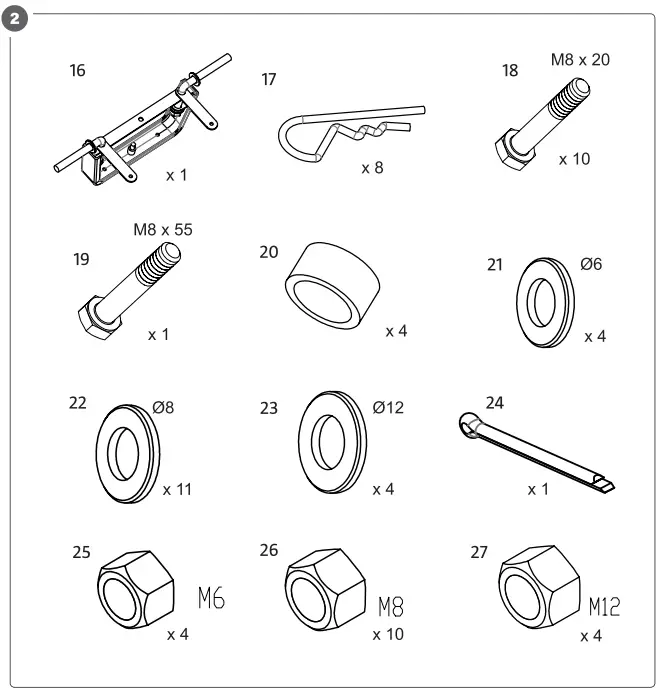 2

16
x 1

17
x 8

18
M8 x 20
x 10

19
M8 x 55
x 1

20
x 4

21
Ø6
x 4

22
Ø8
x 11

23
Ø12
x 4

24
x 1

25
M6
x 4

26
M8
x 10

27
M12
x 4