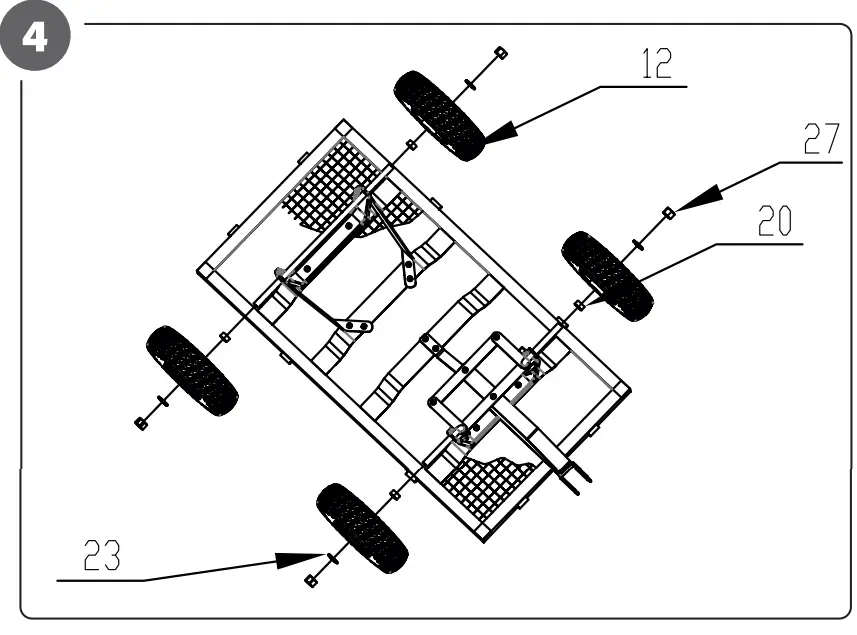 4

12

27

20

23