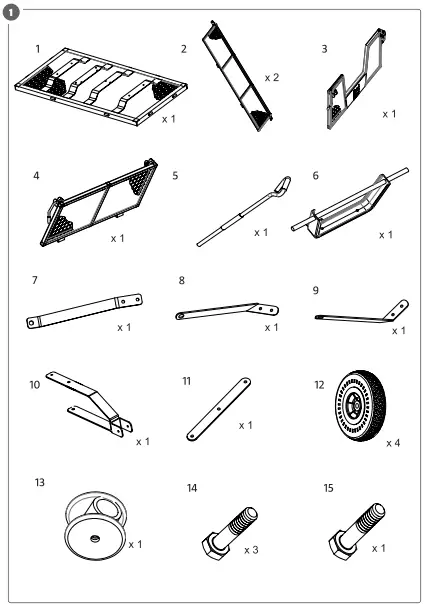 1

1

x 1

2

x 2

3

x 1

4

x 1

5

x 1

6

x 1

7

x 1

8

x 1

9

x 1

10

x 1

11

x 1

12

x 4

13

x 1

14

x 3

15

x 1