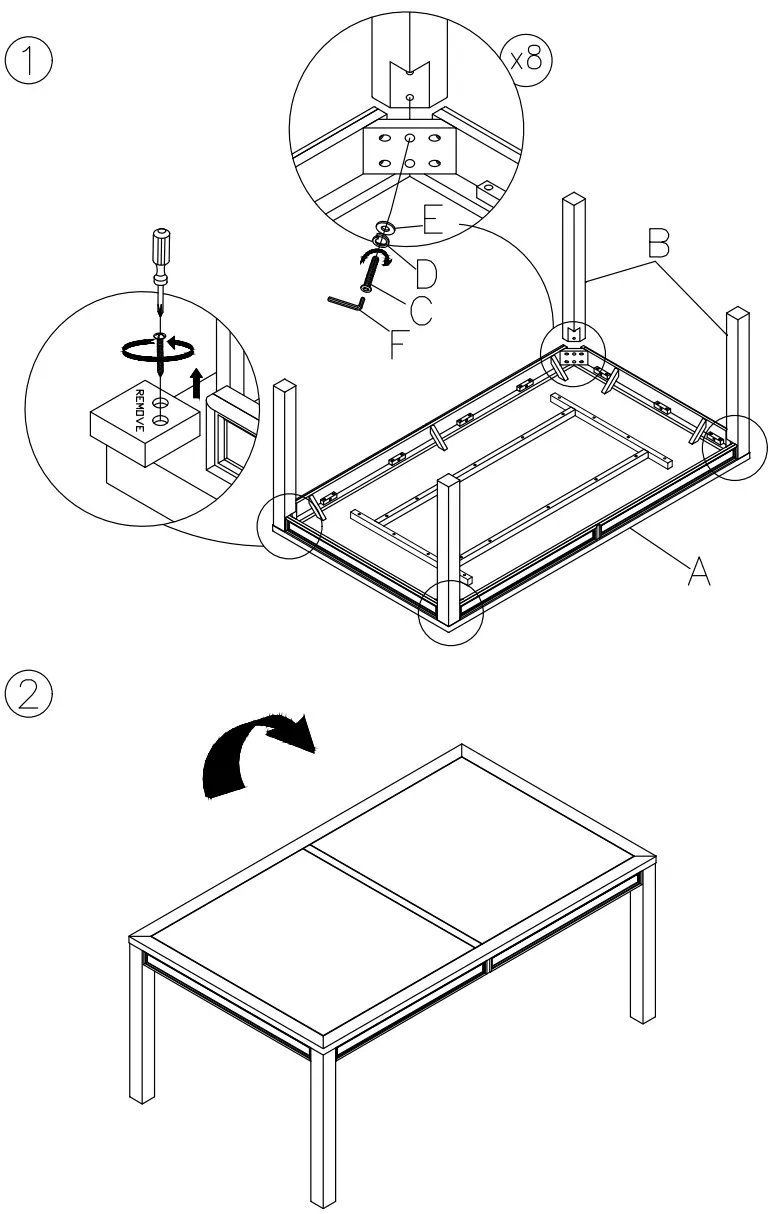 ①

x8

E

D

C

F

B

REMOVE

A

②