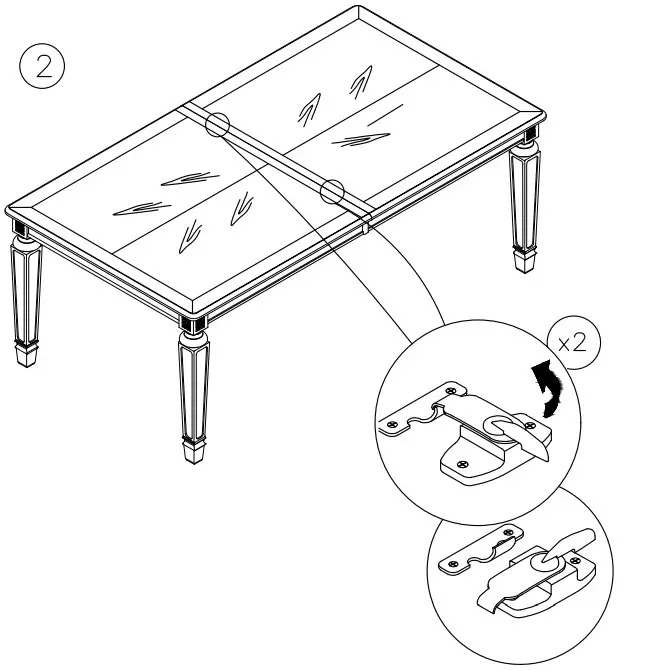 2

x2