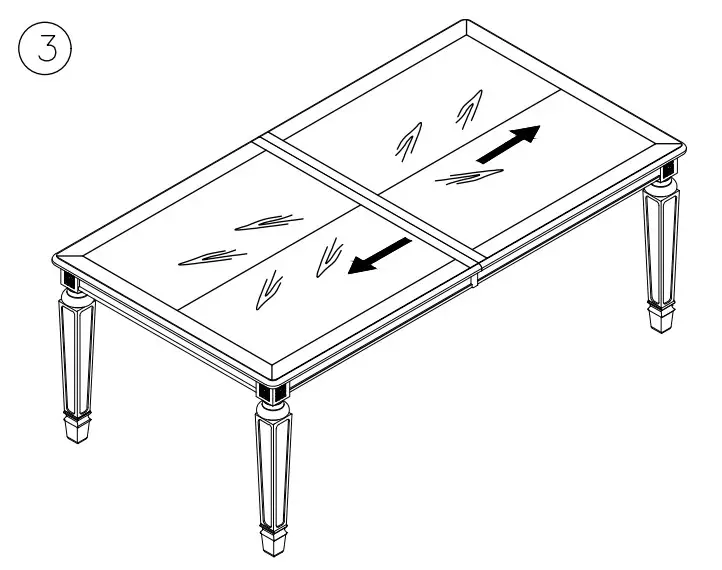 3