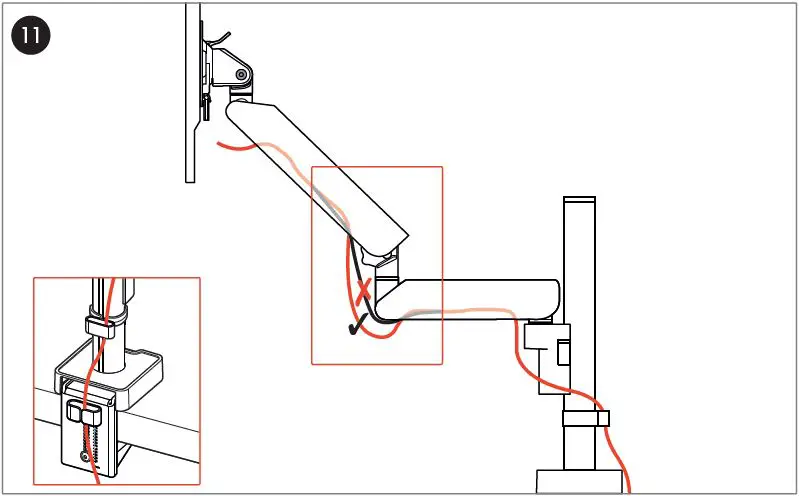 11