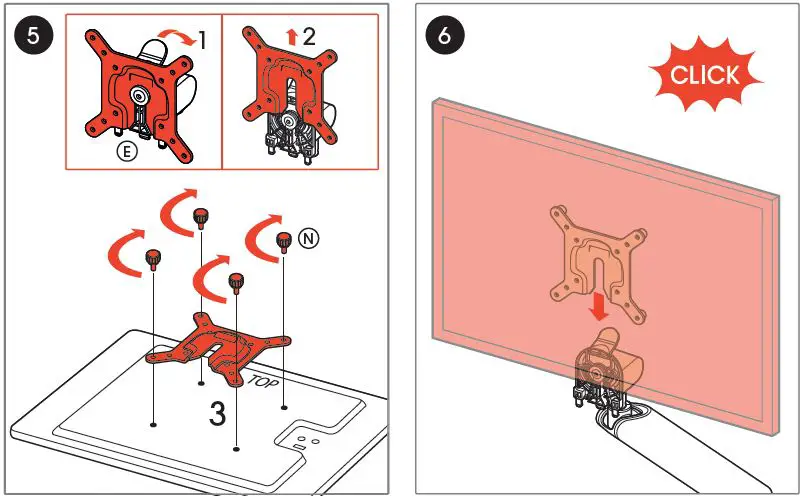 5

1

2

E

N

TOP

3

6

CLICK