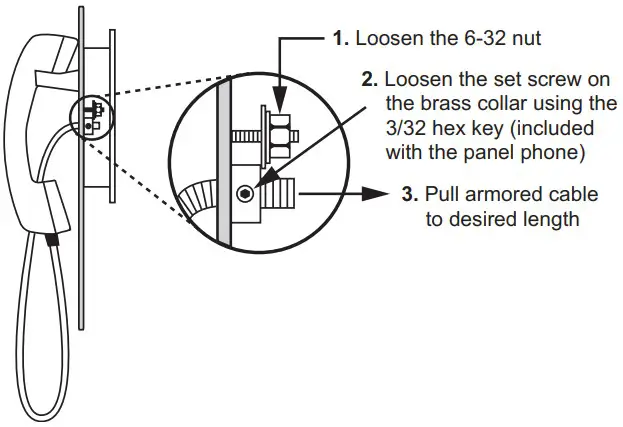 1. Loosen the 6-32 nut

2. Loosen the set screw on the brass collar using the 3/32 hex key (included with the panel phone)

3. Pull armored cable to desired length