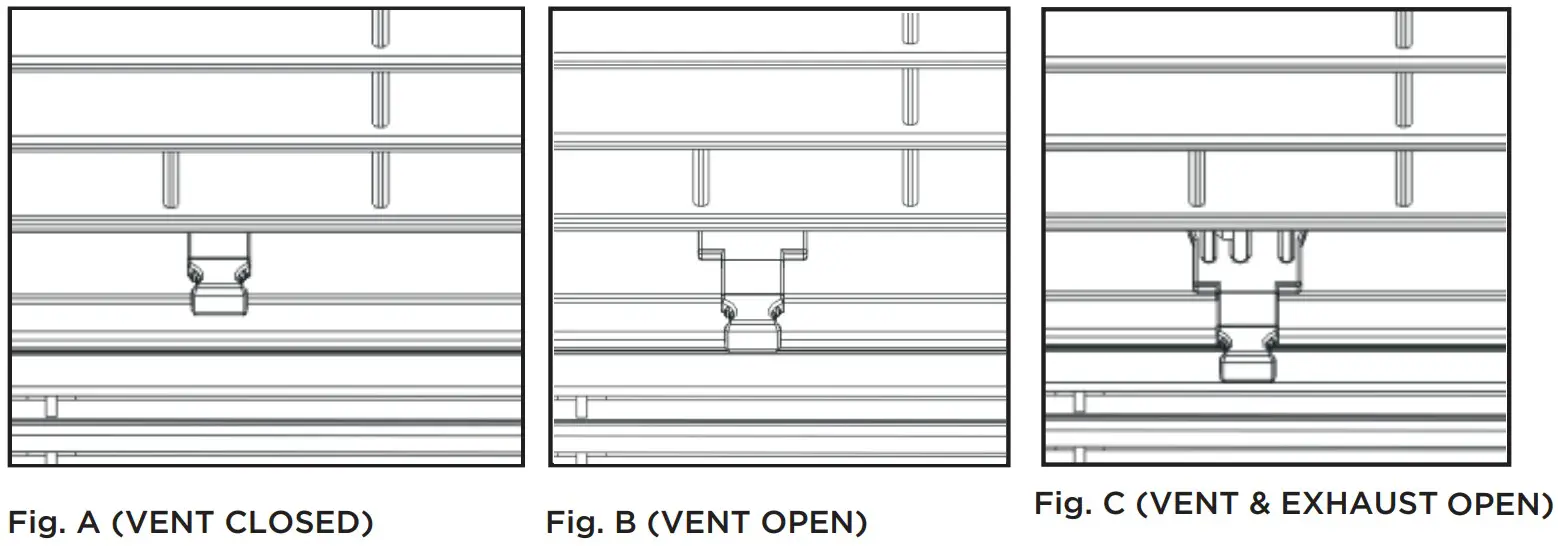 Fig. A (VENT CLOSED)

Fig. B (VENT OPEN)

Fig. C (VENT & EXHAUST OPEN)