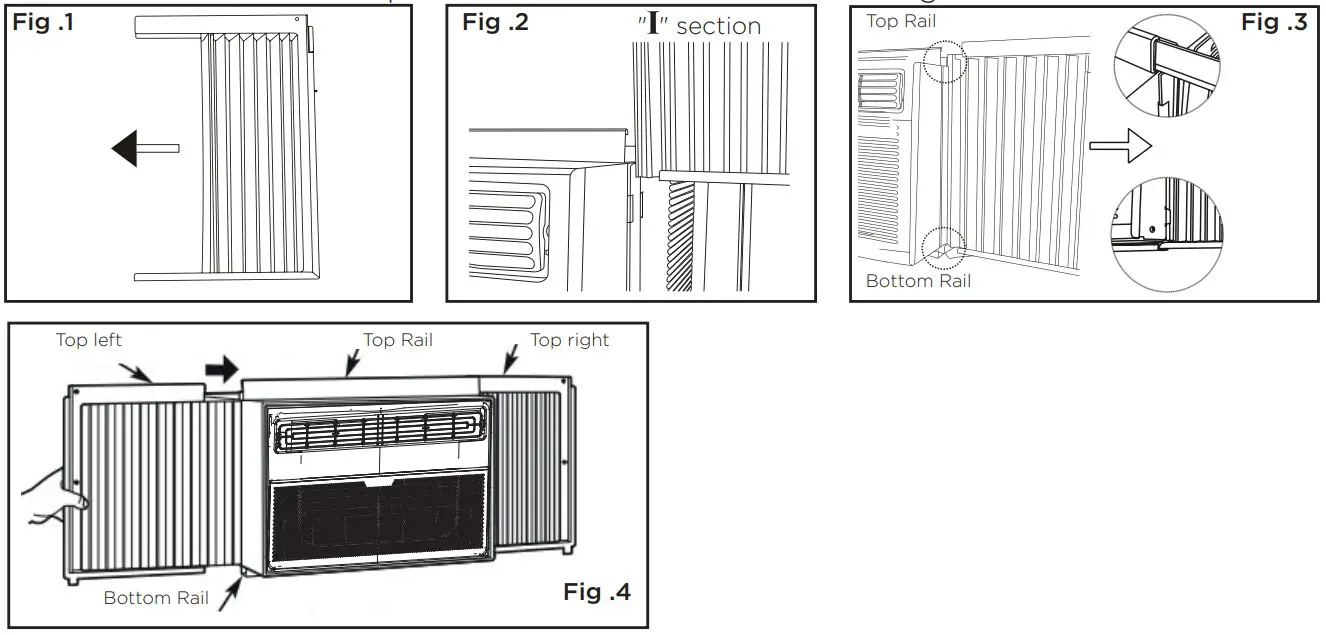 Fig .1

Fig .2

"I" section

Top Rail

Fig .3

Bottom Rail

Top left

Top Rail

Top right

Bottom Rail

Fig .4