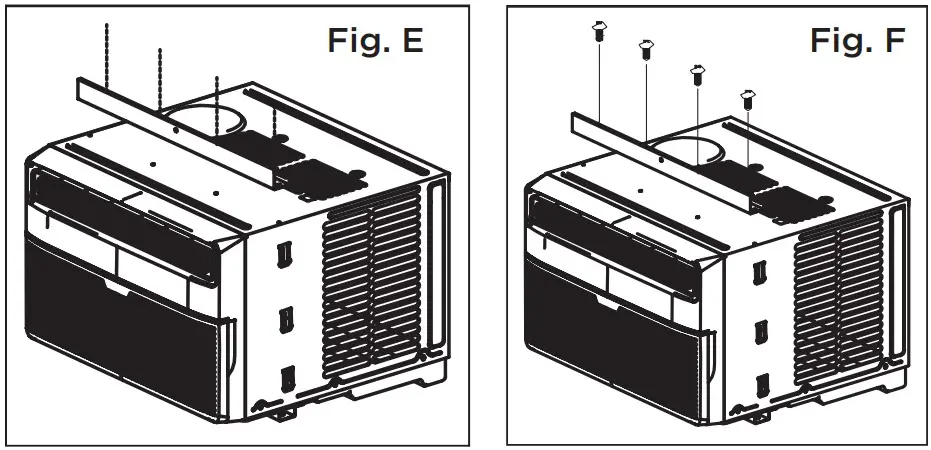 Fig. E

Fig. F