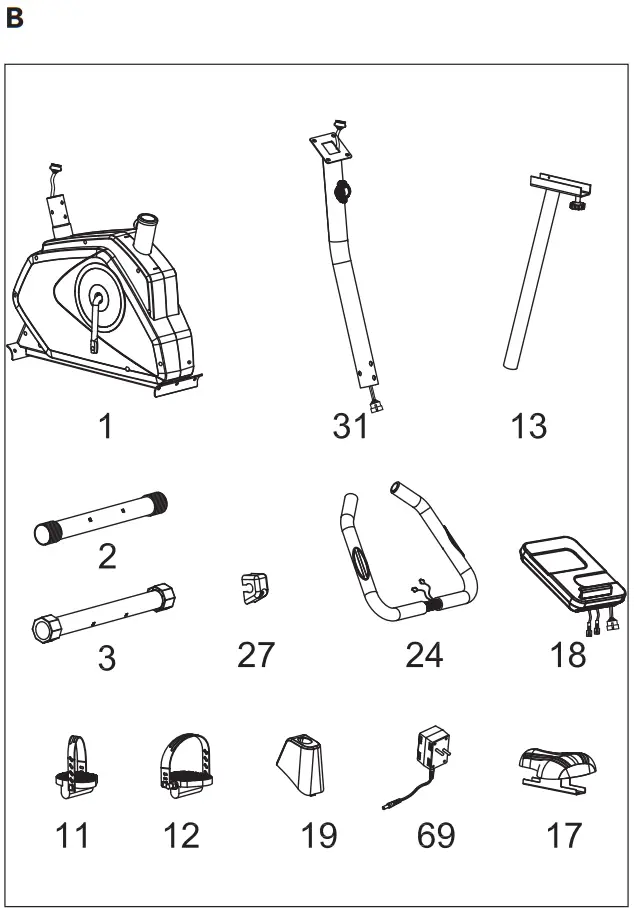 B

1

31

13

2

3

27

24

18

11

12

19

69

17