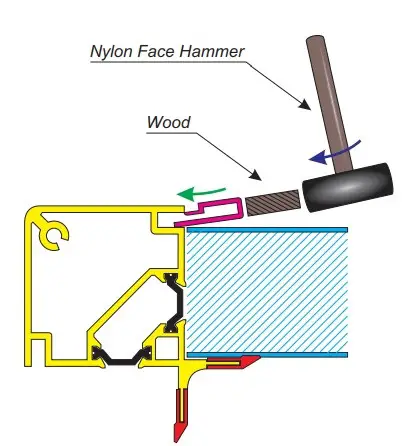 Nylon Face Hammer

Wood