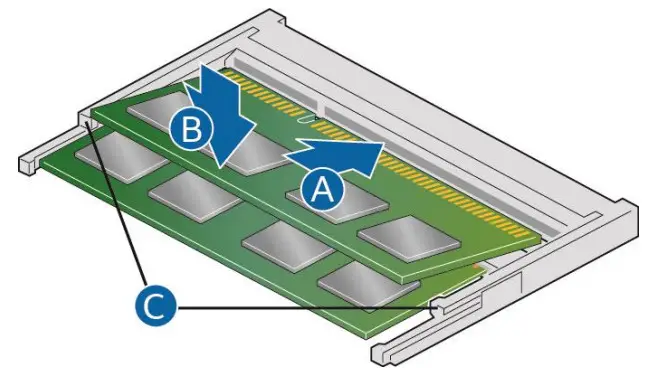 B
A
C