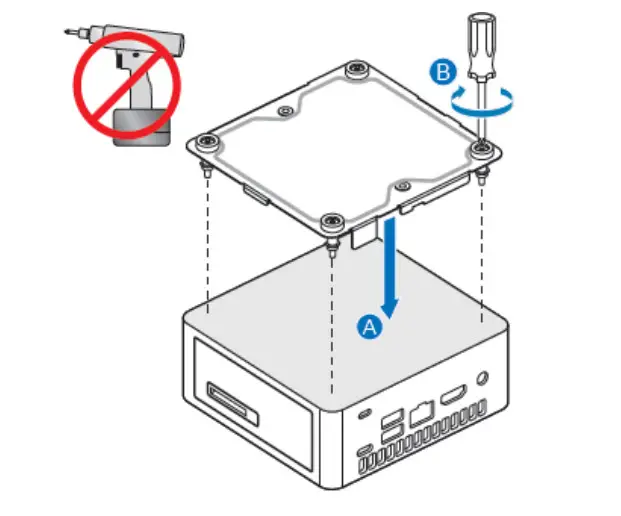 B

A