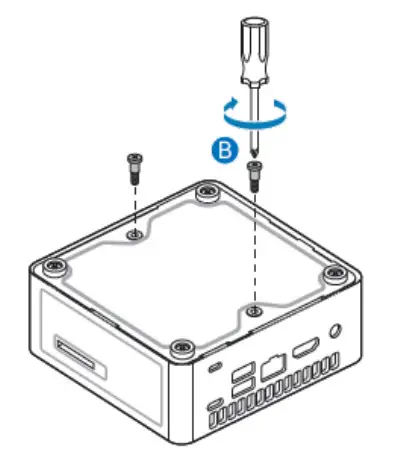 B