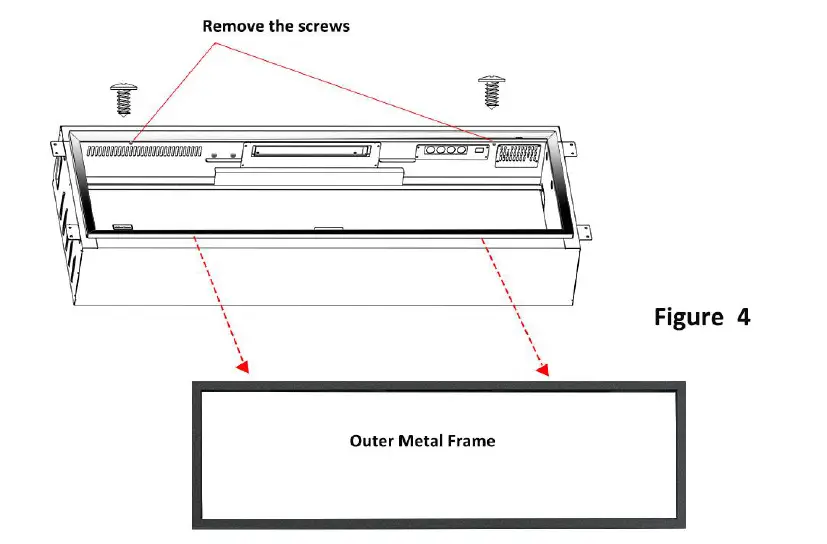 Remove the screws

Figure 4

Outer Metal Frame