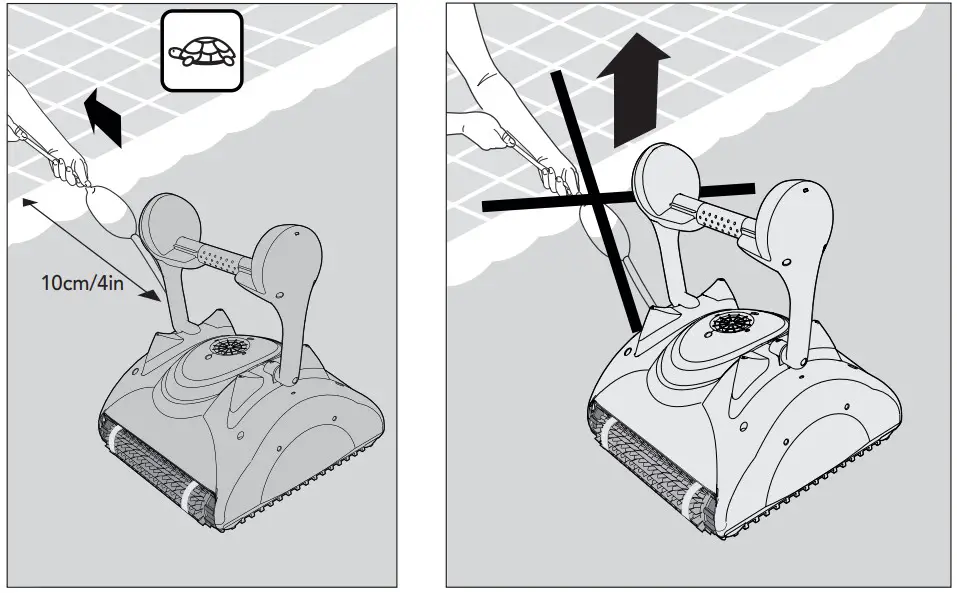 10cm/4in