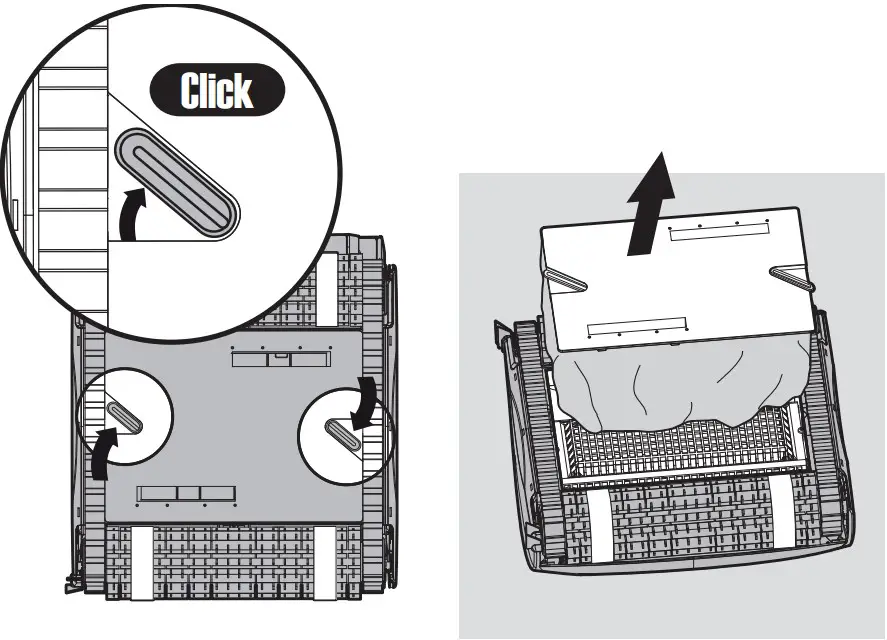 Click