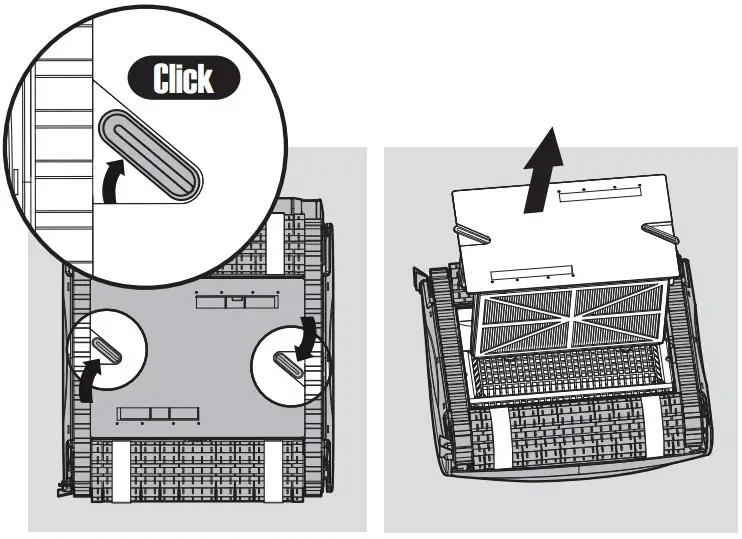 Click