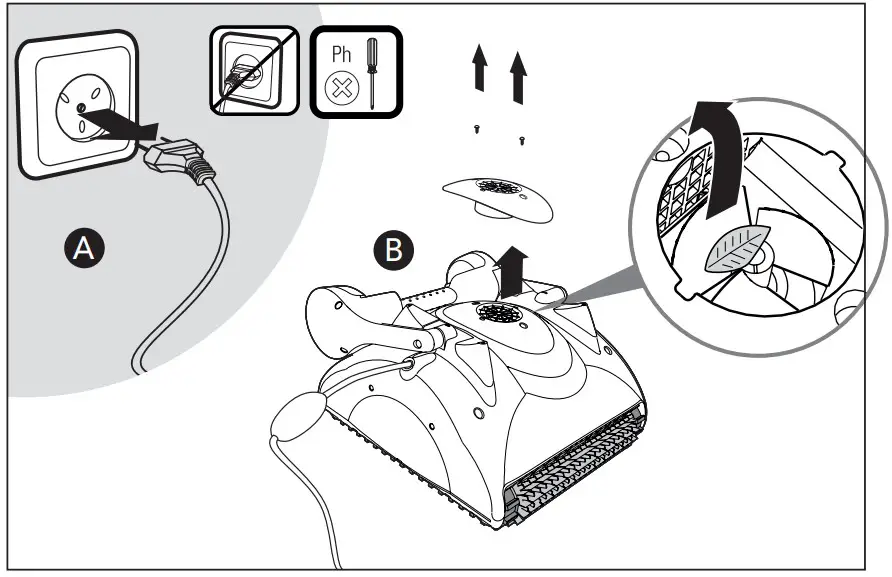 Ph

A

B