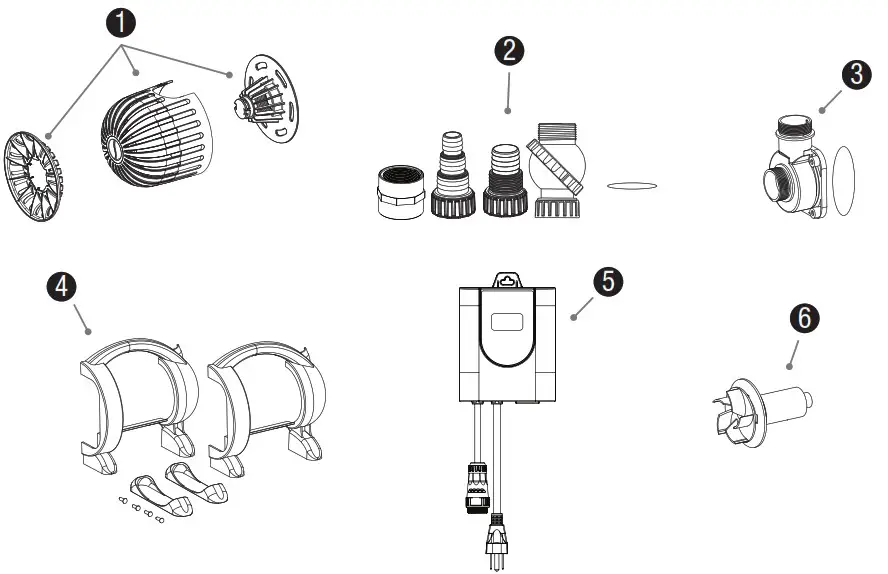 1

2

3

4

5

6