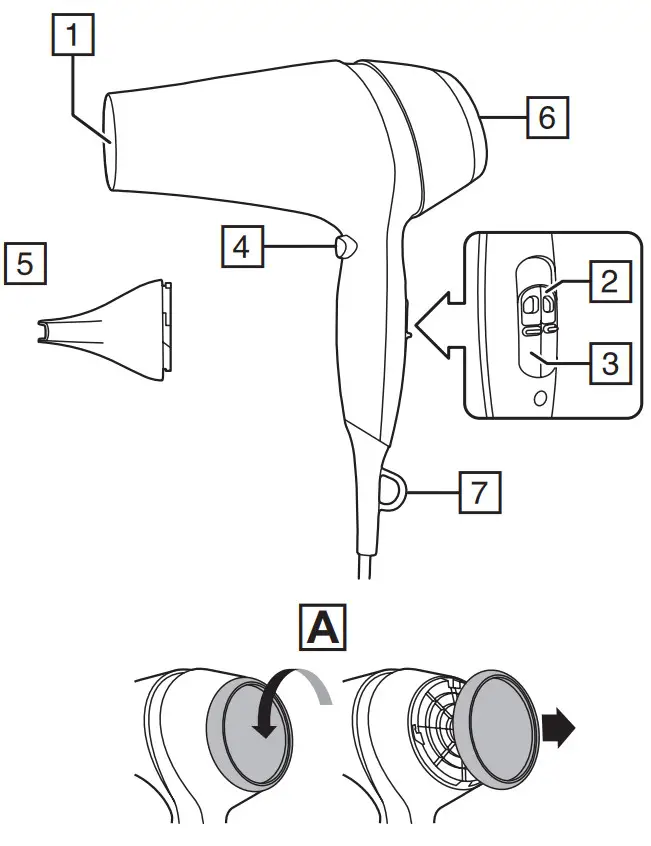 1
6
4
5
2
3
7
A