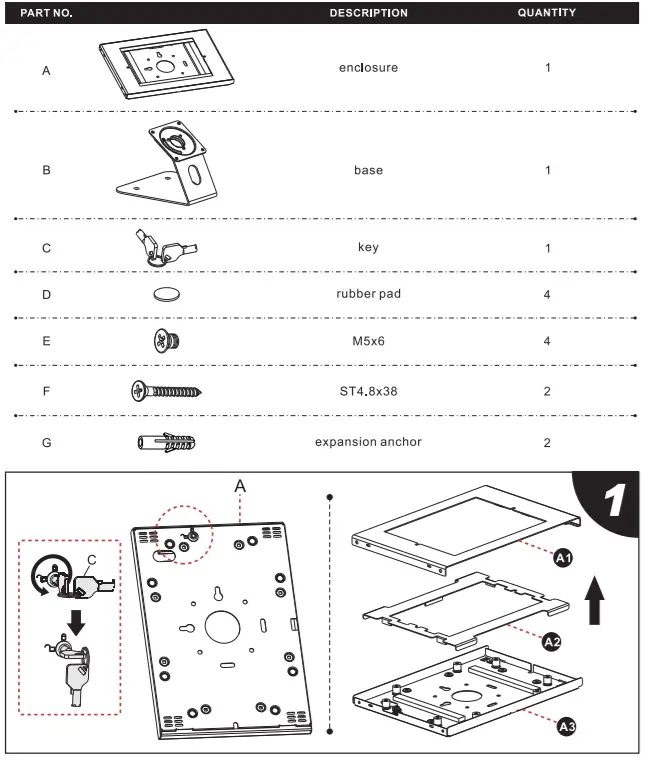 | PART NO. | | DESCRIPTION | QUANTITY |
|---|---|---|---|
| A | | enclosure | 1 |
| B | | base | 1 |
| C | | key | 1 |
| D | | rubber pad | 4 |
| E | | M5x6 | 4 |
| F | | ST4.8x38 | 2 |
| G | | expansion anchor | 2 |

1

A

C

A1

A2

A3