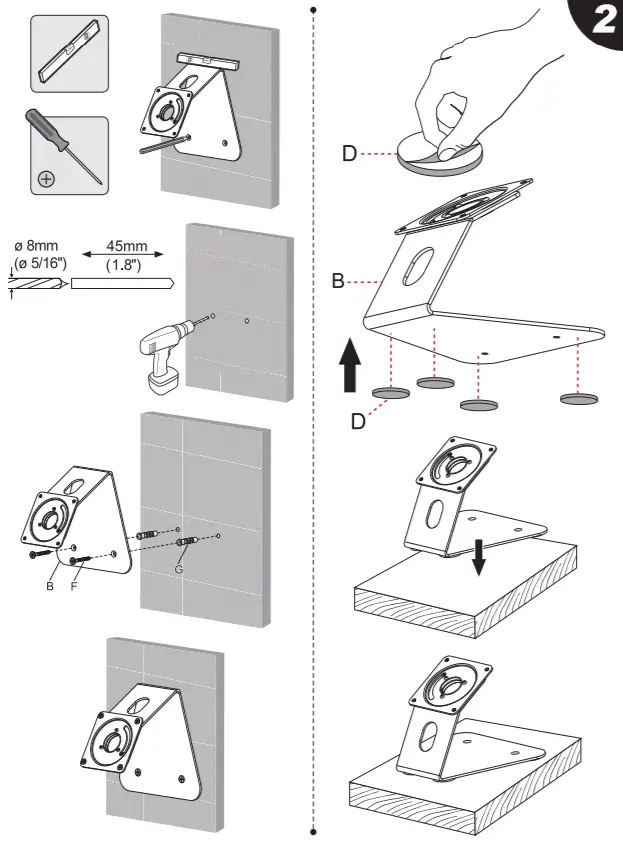 2

ø 8mm
(ø 5/16")
45mm
(1.8")

B
F
G

D
B
D